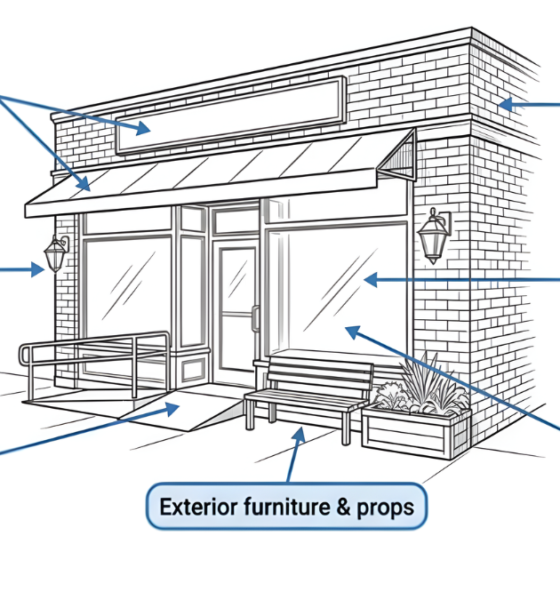 Exterior furniture & props